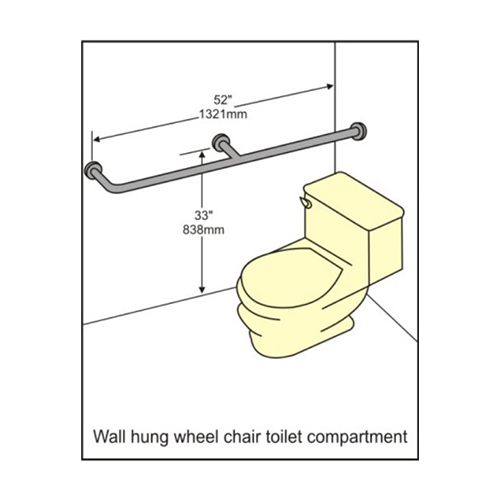 52"
1321mm

33"
838mm

Wall hung wheel chair toilet compartment